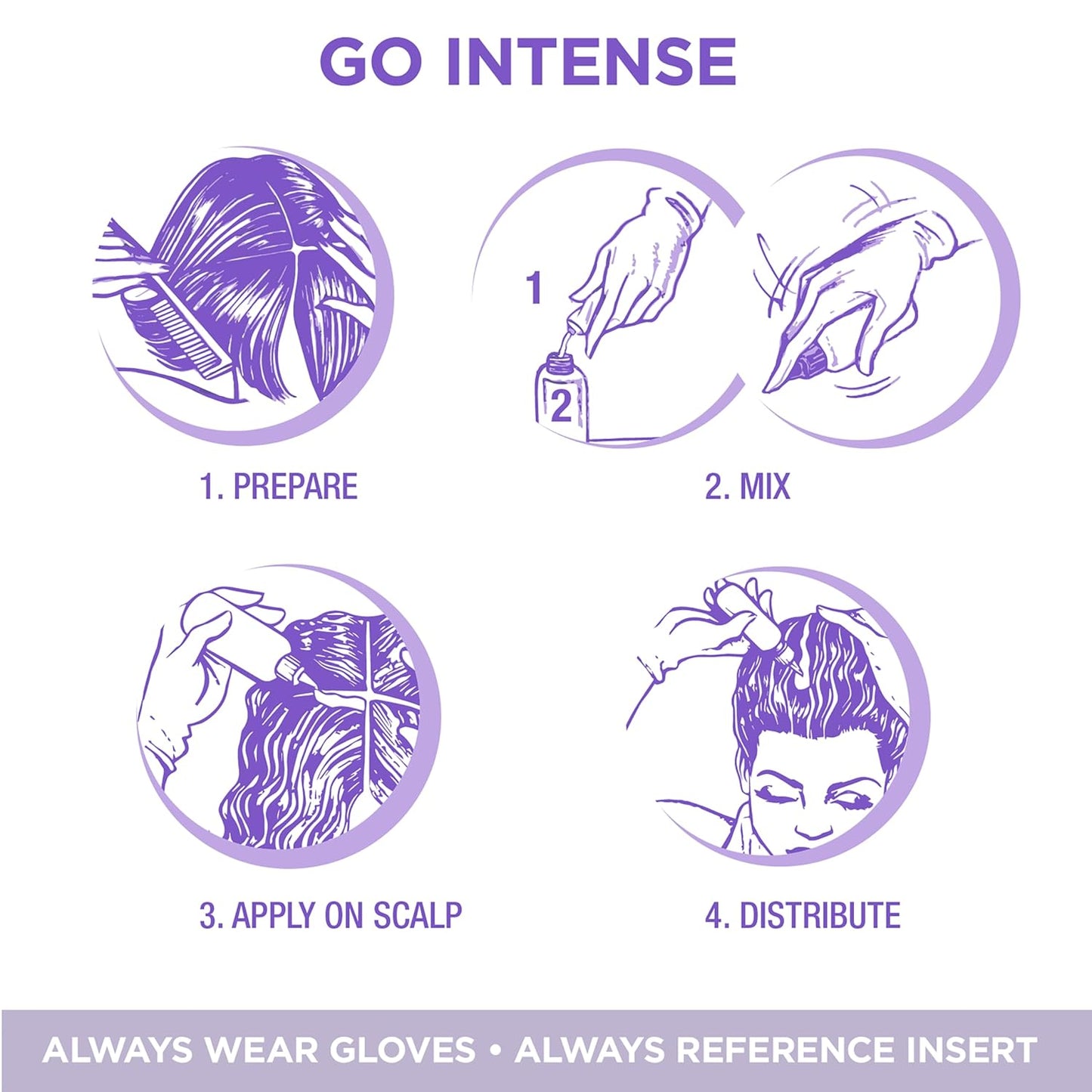 GO INTENSE

1

2

1. PREPARE

2. MIX

3. APPLY ON SCALP

4. DISTRIBUTE

ALWAYS WEAR GLOVES • ALWAYS REFERENCE INSERT