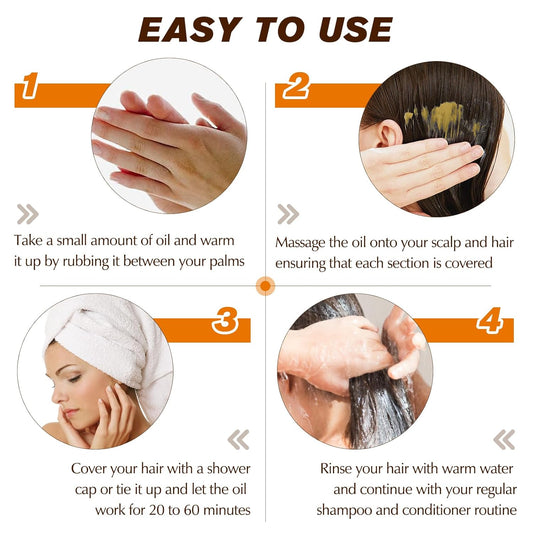 EASY TO USE

1

Take a small amount of oil and warm it up by rubbing it between your palms

2

Massage the oil onto your scalp and hair ensuring that each section is covered

3

Cover your hair with a shower cap or tie it up and let the oil work for 20 to 60 minutes

4

Rinse your hair with warm water and continue with your regular shampoo and conditioner routine